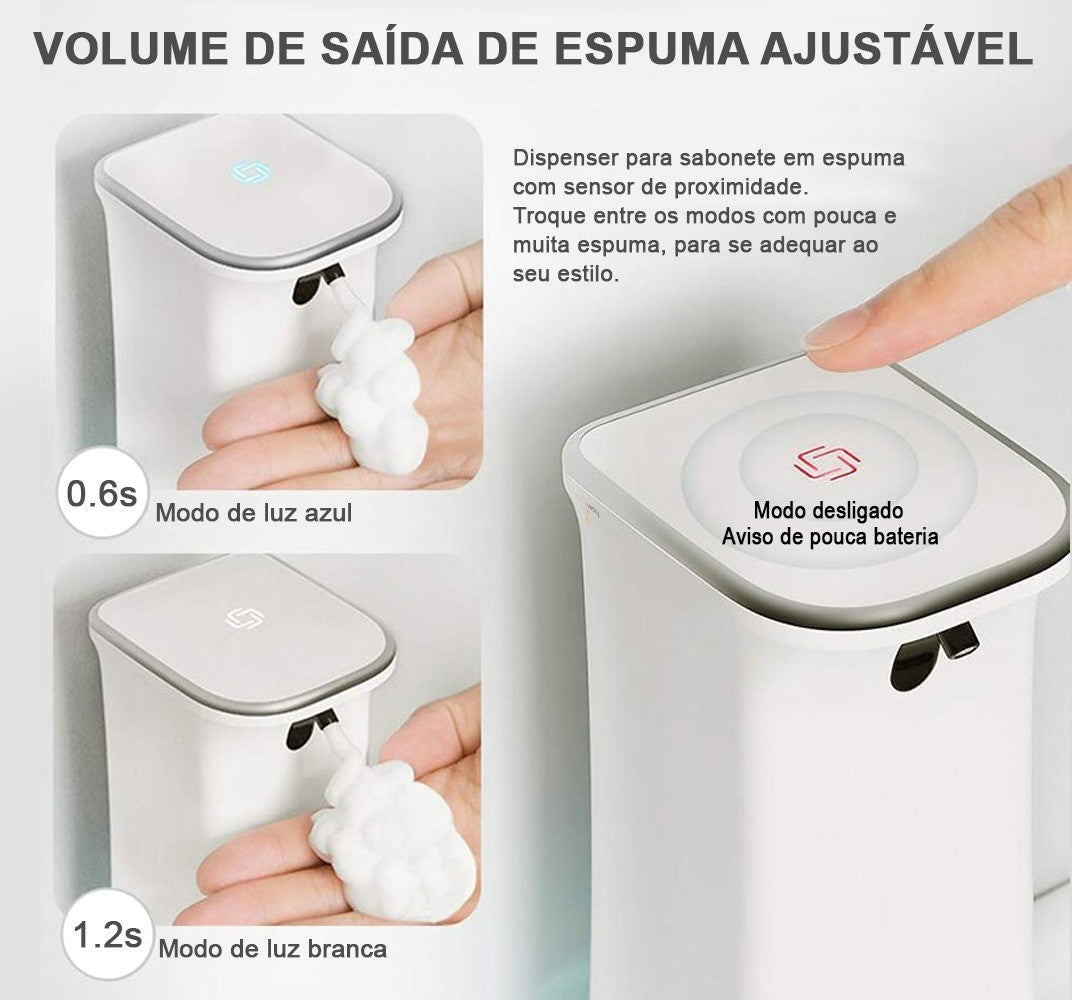 VOLUME DE SAÍDA DE ESPUMA AJUSTÁVEL

Dispenser para sabonete em espuma com sensor de proximidade.
Troque entre os modos com pouca e muita espuma, para se adequar ao seu estilo.

0.6s Modo de luz azul

Modo desligado
Aviso de pouca bateria

1.2s Modo de luz branca